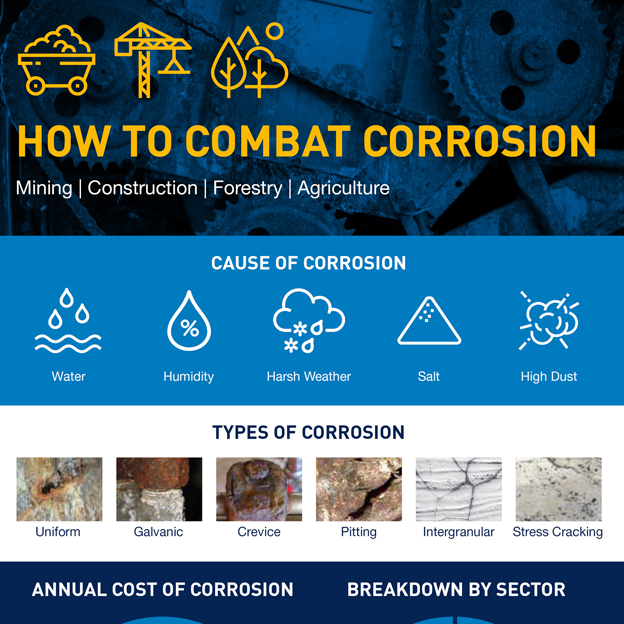 HOW TO COMBAT CORROSION

Mining | Construction | Forestry | Agriculture

CAUSE OF CORROSION

Water

Humidity

Harsh Weather

Salt

High Dust

TYPES OF CORROSION

Uniform

Galvanic

Crevice

Pitting

Intergranular

Stress Cracking

ANNUAL COST OF CORROSION

BREAKDOWN BY SECTOR