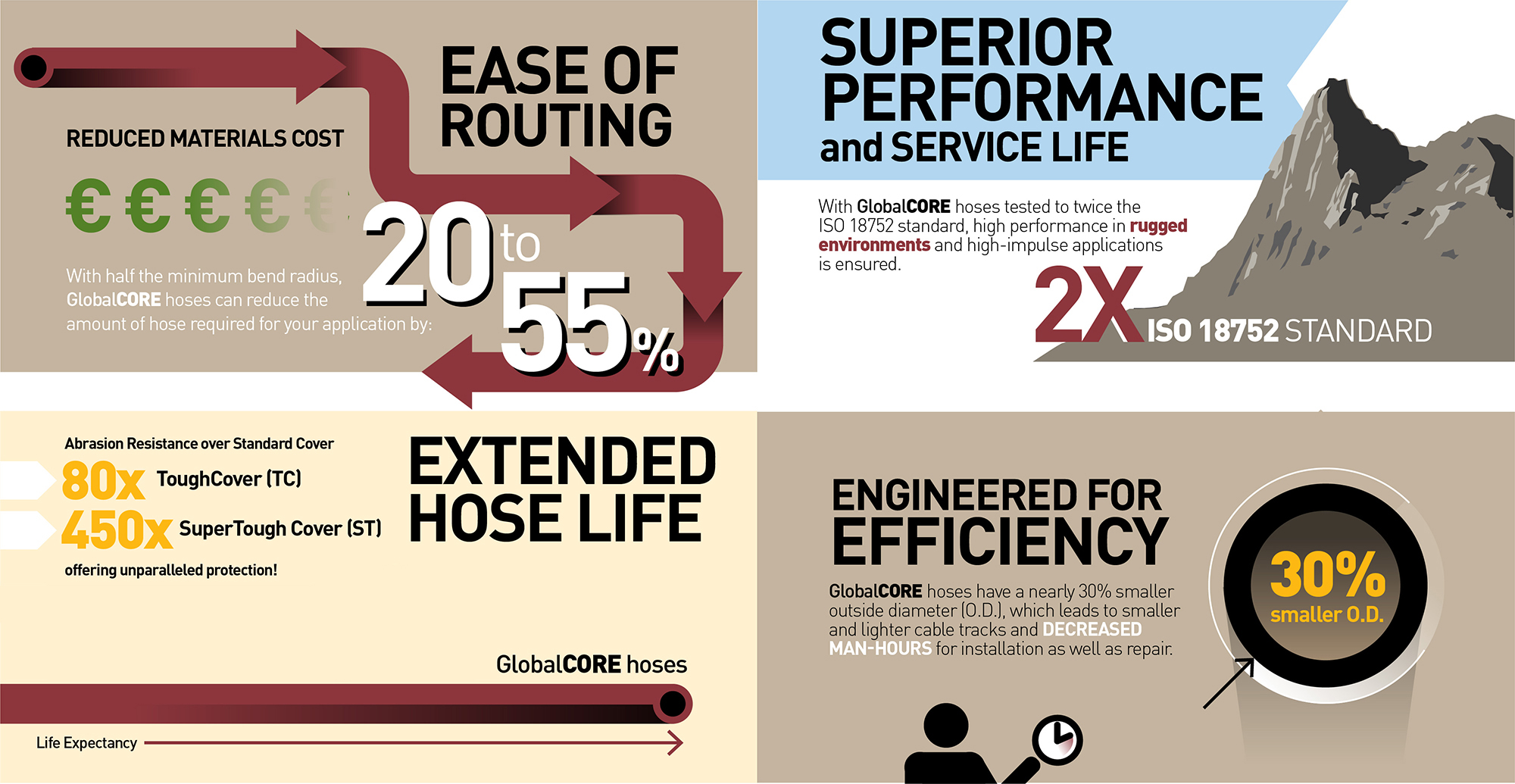 EASE OF ROUTING

REDUCED MATERIALS COST

€ € € € €

With half the minimum bend radius, GlobalCORE hoses can reduce the amount of hose required for your application by:

20 to 55%

SUPERIOR PERFORMANCE and SERVICE LIFE

With GlobalCORE hoses tested to twice the ISO 18752 standard, high performance in rugged environments and high-impulse applications is ensured.

2X ISO 18752 STANDARD

Abrasion Resistance over Standard Cover

80x ToughCover (TC)

450x SuperTough Cover (ST)

offering unparalleled protection!

EXTENDED HOSE LIFE

GlobalCORE hoses

Life Expectancy

ENGINEERED FOR EFFICIENCY

GlobalCORE hoses have a nearly 30% smaller outside diameter (O.D.), which leads to smaller and lighter cable tracks and DECREASED MAN-HOURS for installation as well as repair.

30% smaller O.D.