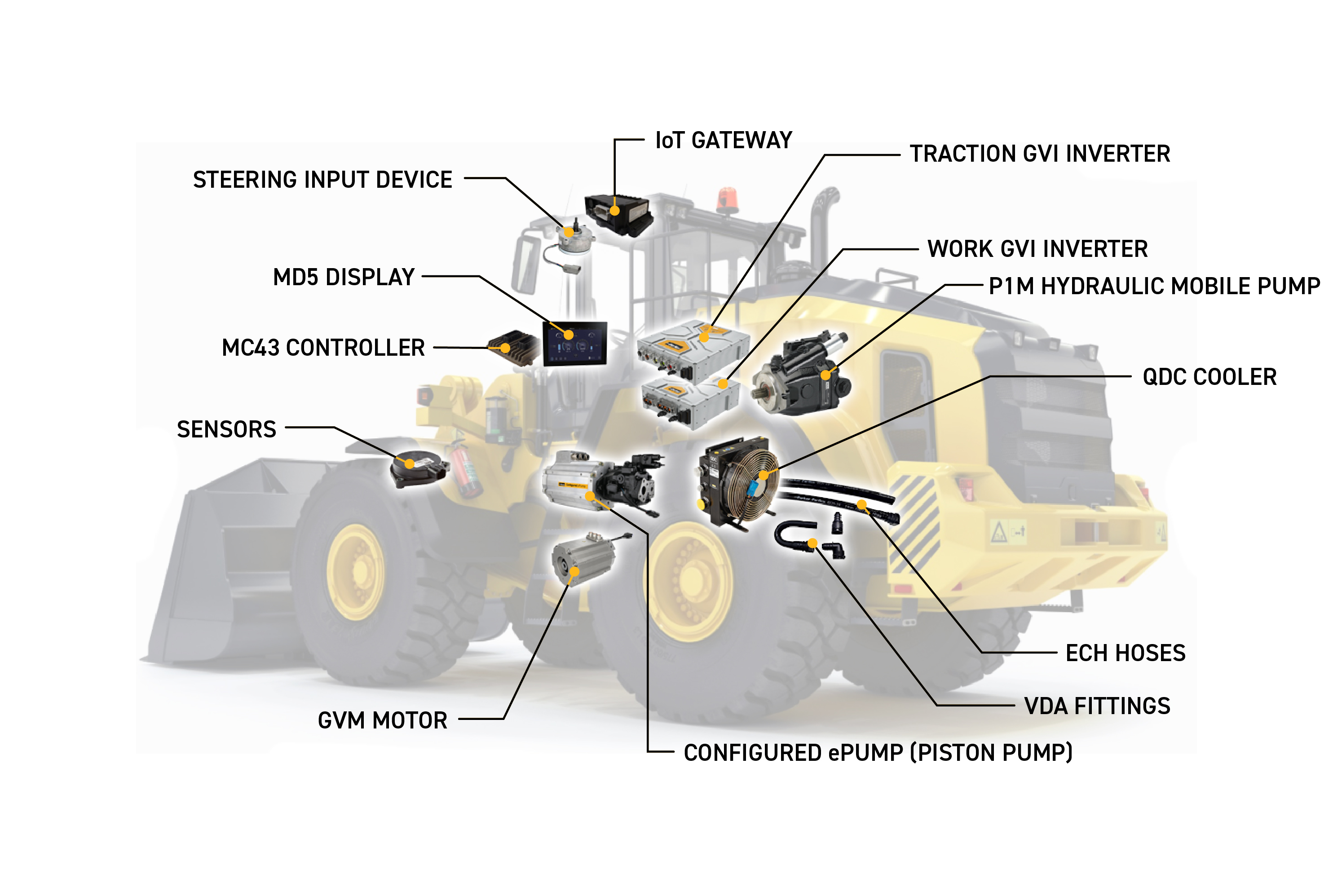 IoT GATEWAY

TRACTION GVI INVERTER

STEERING INPUT DEVICE

WORK GVI INVERTER

MD5 DISPLAY

P1M HYDRAULIC MOBILE PUMP

MC43 CONTROLLER

QDC COOLER

SENSORS

ECH HOSES

VDA FITTINGS

GVM MOTOR

CONFIGURED ePUMP (PISTON PUMP)