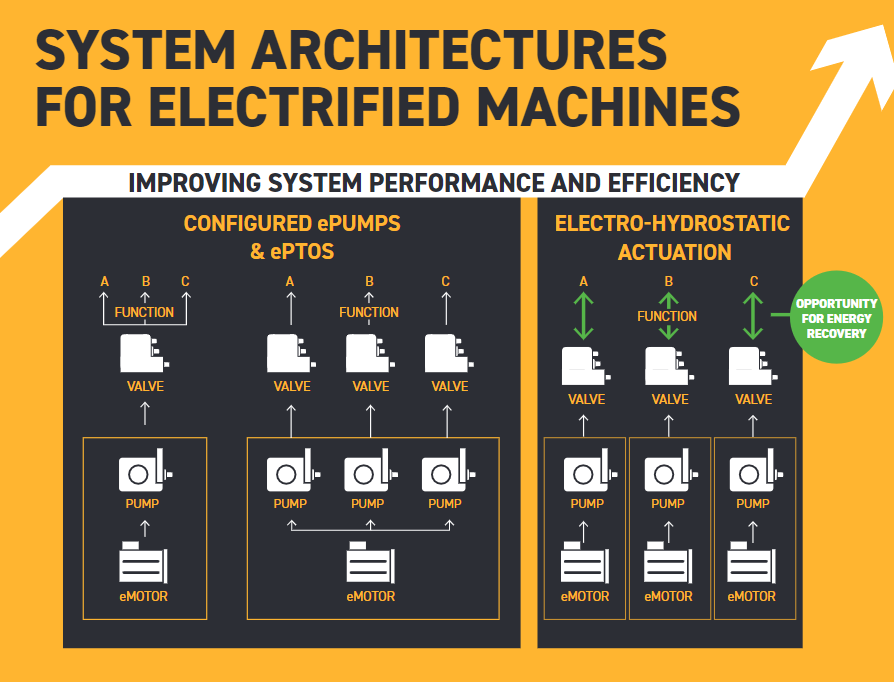 SYSTEM ARCHITECTURES FOR ELECTRIFIED MACHINES

IMPROVING SYSTEM PERFORMANCE AND EFFICIENCY

CONFIGURED ePUMPS & ePTOS

A B C
FUNCTION
VALVE
PUMP
eMOTOR

A B C
FUNCTION
VALVE VALVE VALVE
PUMP PUMP PUMP
eMOTOR

ELECTRO-HYDROSTATIC ACTUATION

A B C
FUNCTION
OPPORTUNITY FOR ENERGY RECOVERY
VALVE VALVE VALVE
PUMP PUMP PUMP
eMOTOR eMOTOR eMOTOR